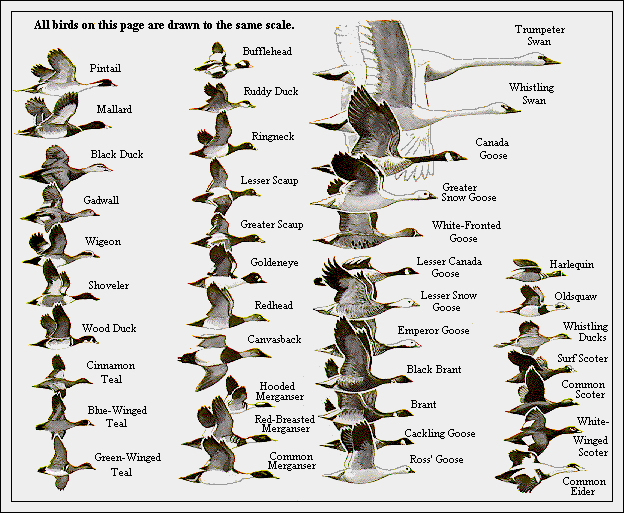 All birds on this page are drawn to the same scale.

Pintail

Mallard

Black Duck

Gadwall

Wigeon

Shoveler

Wood Duck

Cinnamon Teal

Blue-Winged Teal

Green-Winged Teal

Bufflehead

Ruddy Duck

Ringneck

Lesser Scaup

Greater Scaup

Goldeneye

Redhead

Canvasback

Hooded Merganser

Red-Breasted Merganser

Common Merganser

Trumpeter Swan

Whistling Swan

Canada Goose

Greater Snow Goose

White-Fronted Goose

Lesser Canada Goose

Lesser Snow Goose

Emperor Goose

Black Brant

Brant

Cackling Goose

Ross' Goose

Harlequin

Oldsquaw

Whistling Ducks

Surf Scoter

Common Scoter

White-Winged Scoter

Common Eider